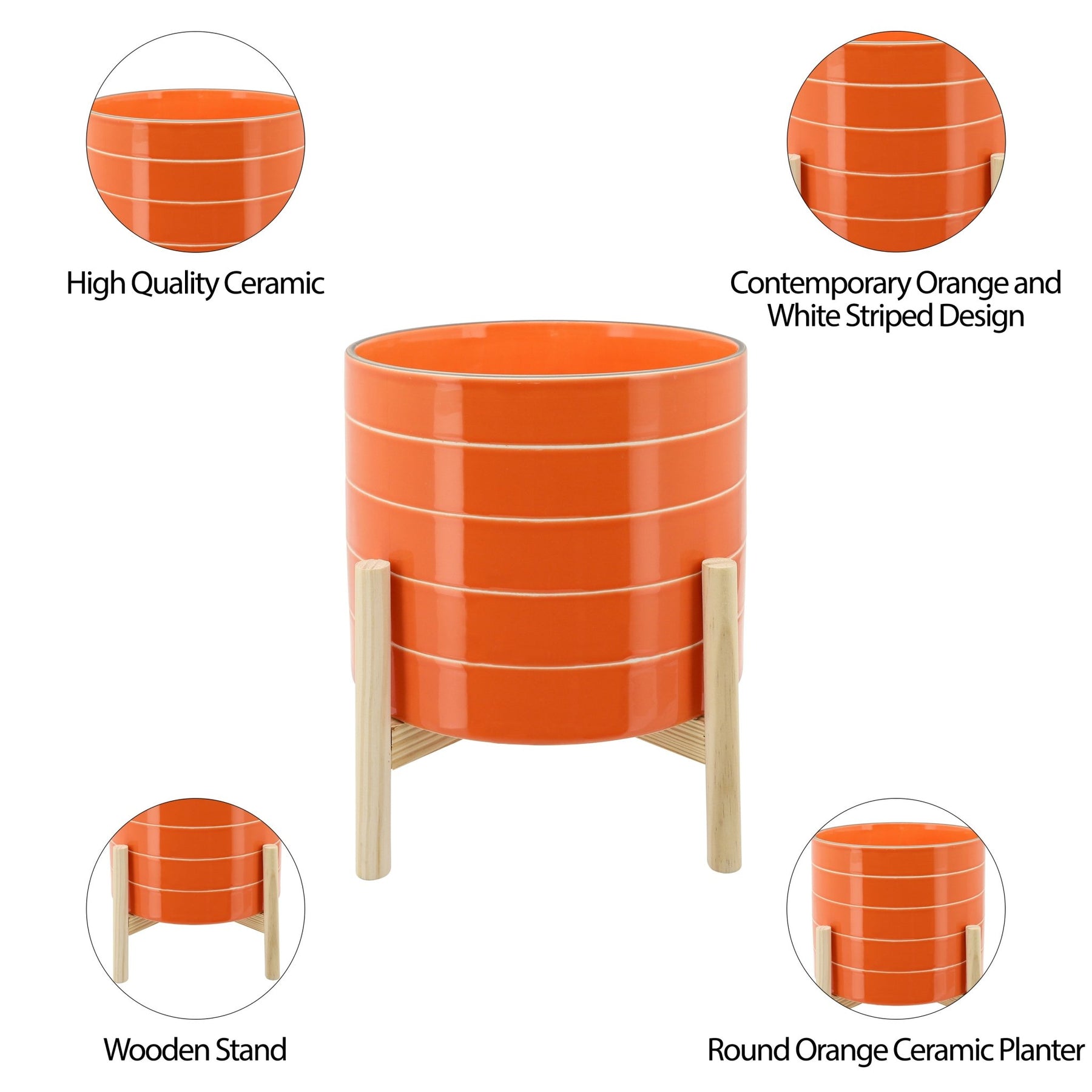 High Quality Ceramic

Contemporary Orange and White Striped Design

Wooden Stand

Round Orange Ceramic Planter