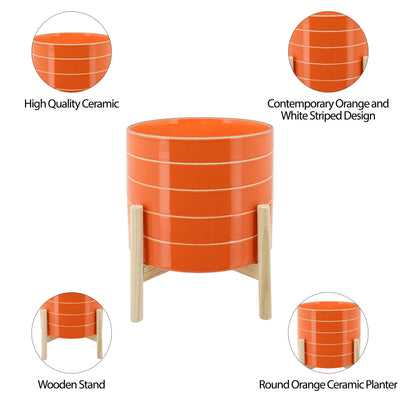 High Quality Ceramic

Contemporary Orange and White Striped Design

Wooden Stand

Round Orange Ceramic Planter