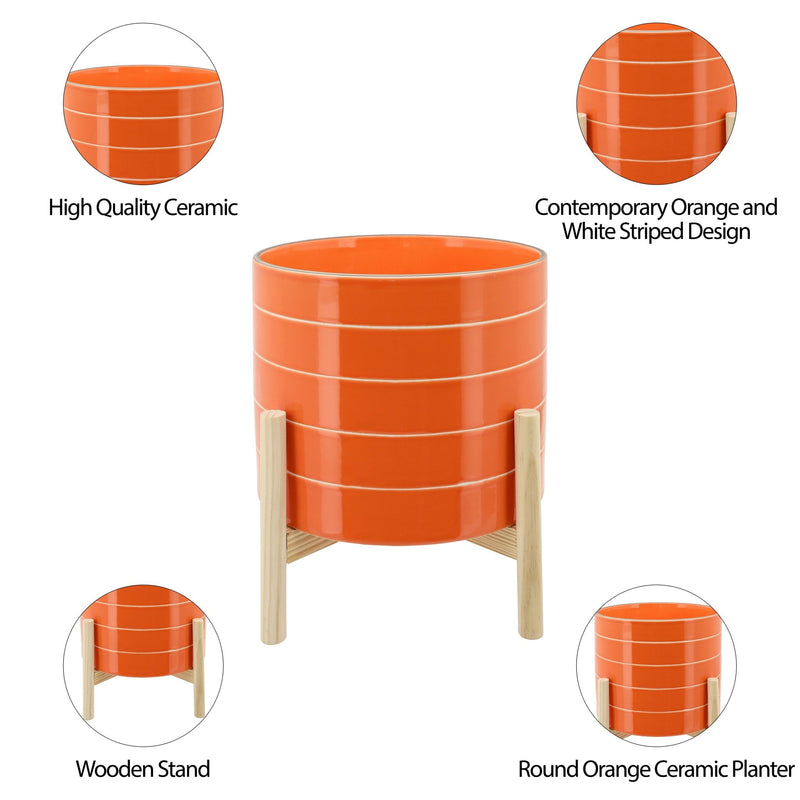 High Quality Ceramic

Contemporary Orange and White Striped Design

Wooden Stand

Round Orange Ceramic Planter