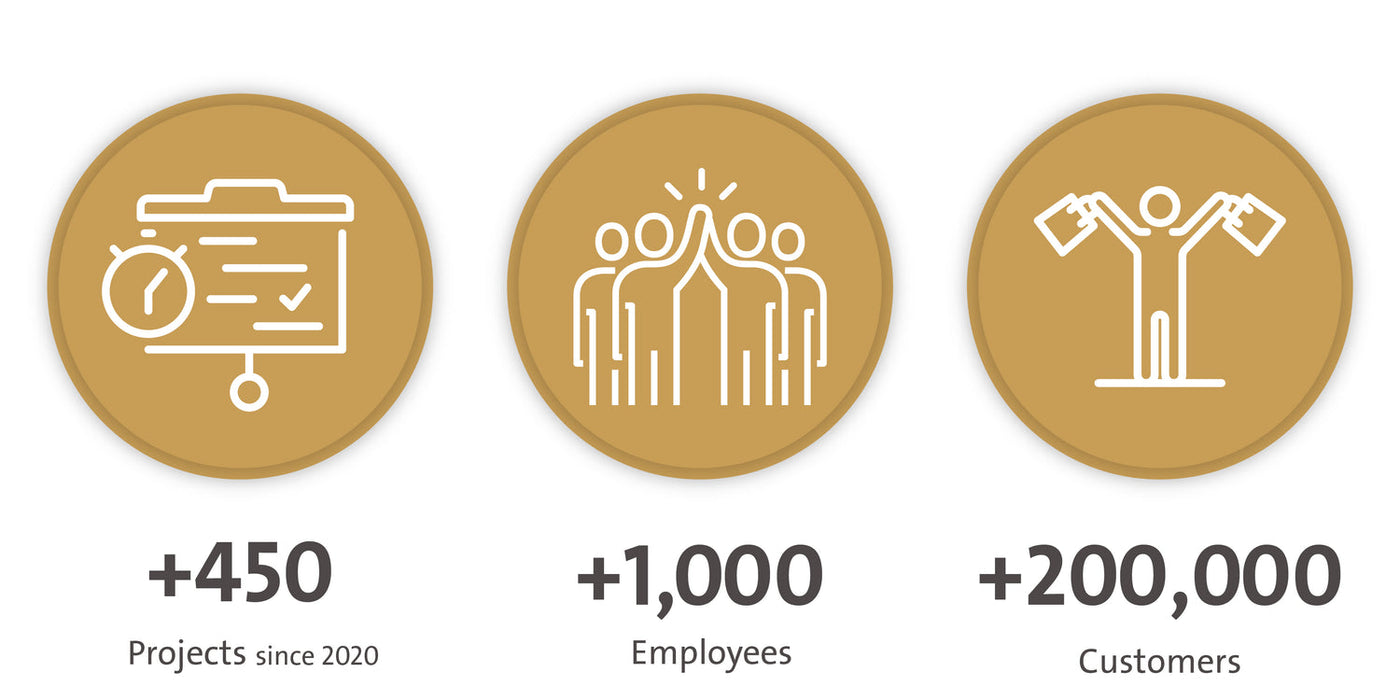 +450

Projects since 2020

+1,000

Employees

+200,000

Customers