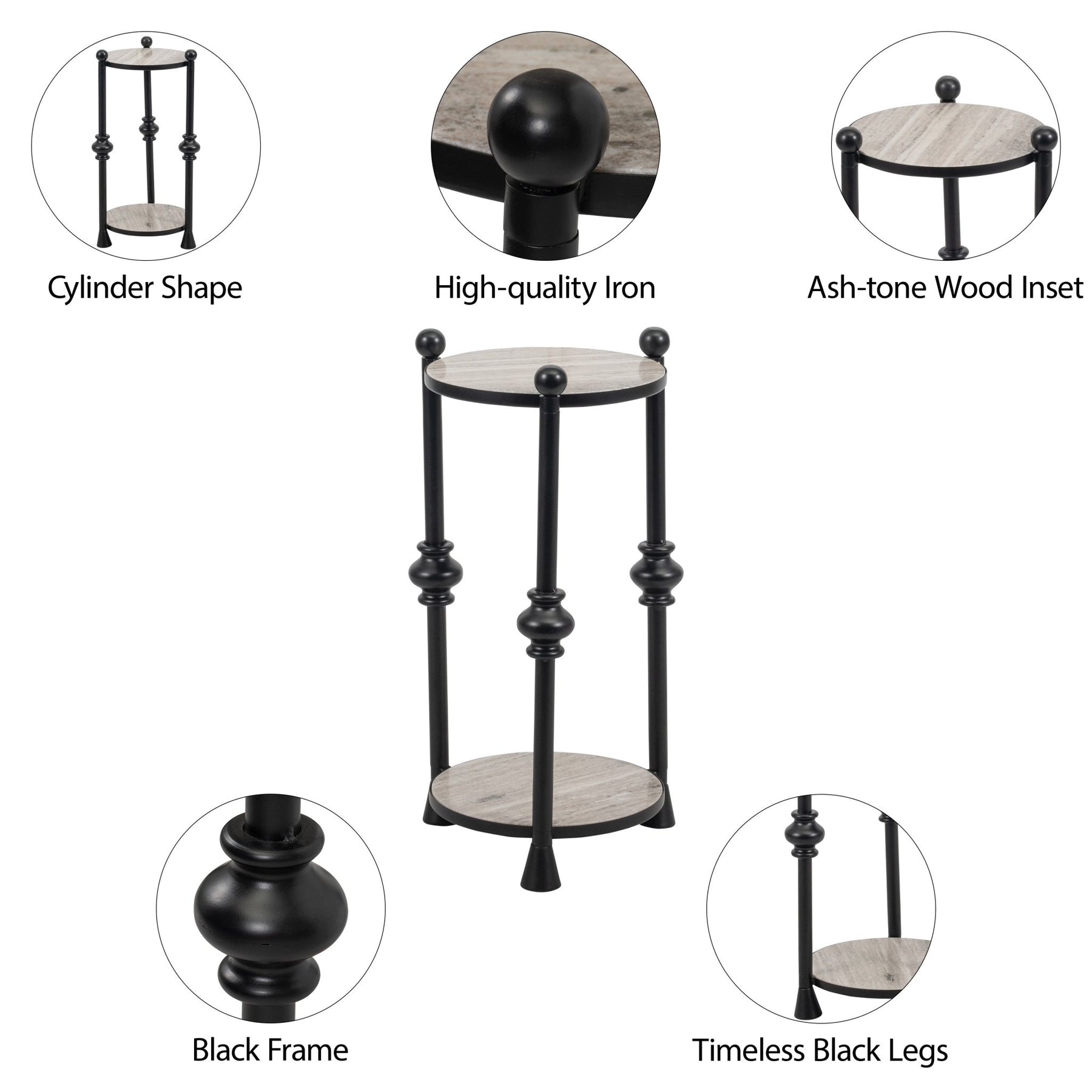 Cylinder Shape

High-quality Iron

Ash-tone Wood Inset

Black Frame

Timeless Black Legs