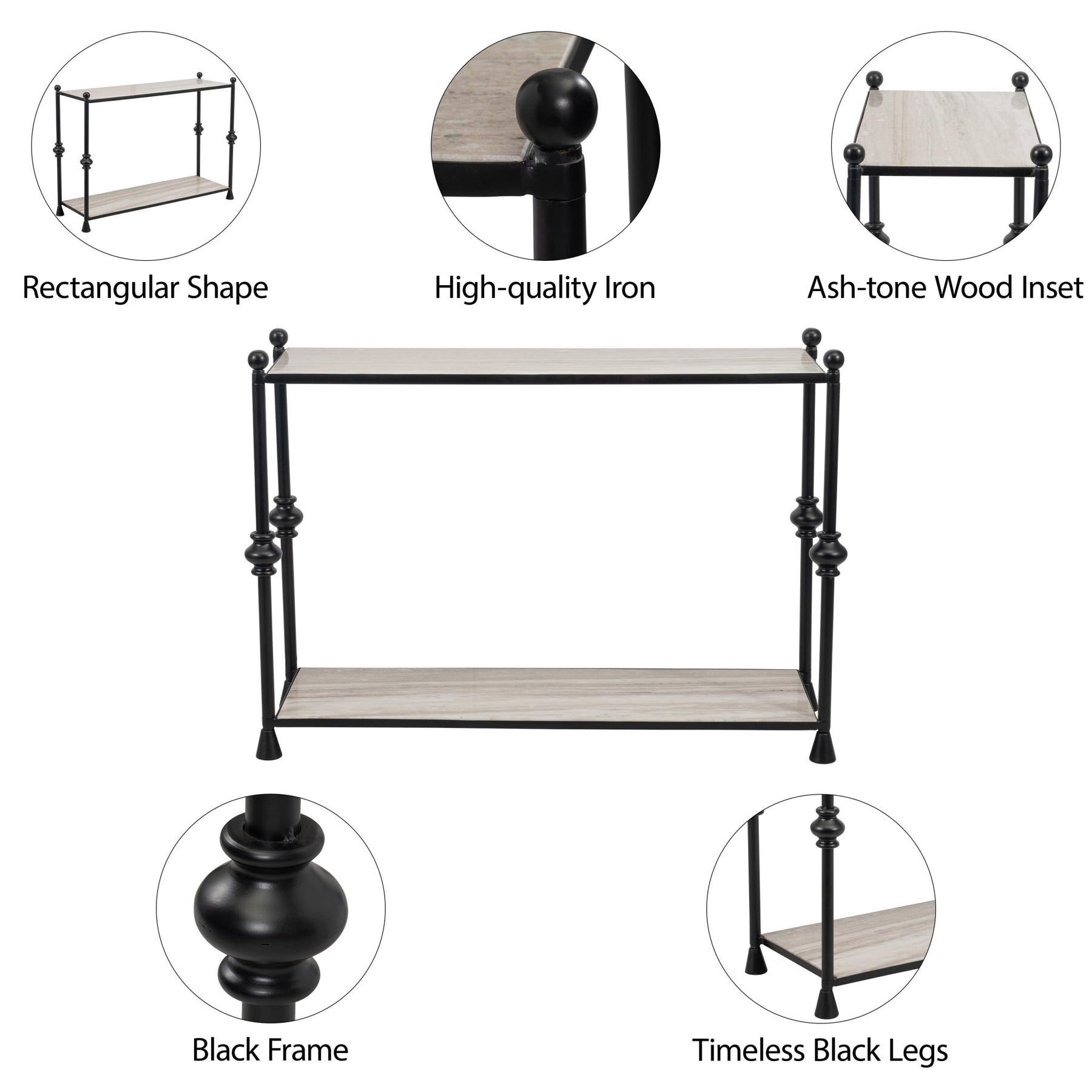 Rectangular Shape

High-quality Iron

Ash-tone Wood Inset

Black Frame

Timeless Black Legs